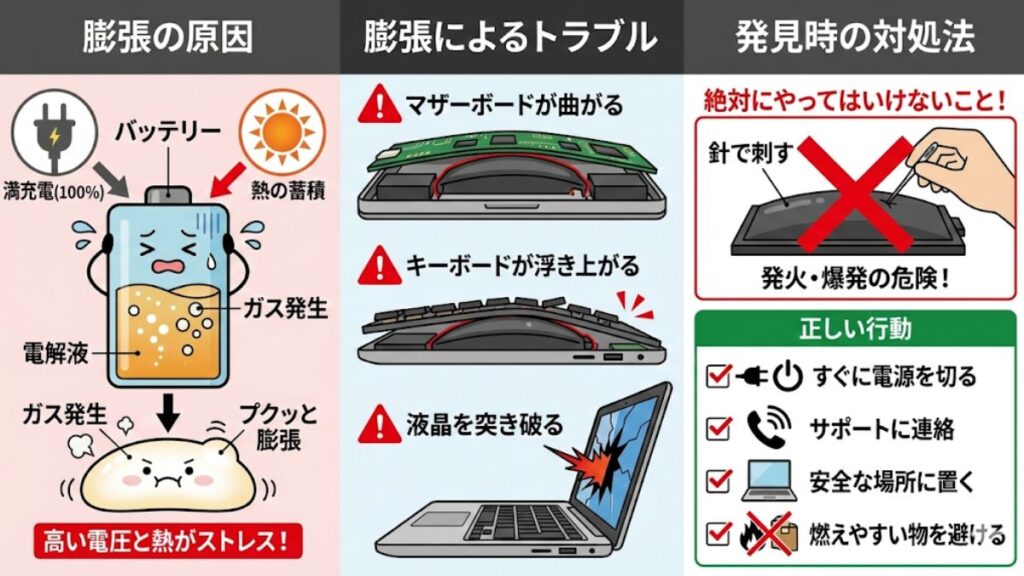 膨張の原因

バッテリー

満充電(100%)

熱の蓄積

ガス発生

電解液

ガス発生

プクッと膨張

高い電圧と熱がストレス！

膨張によるトラブル

マザーボードが曲がる

キーボードが浮き上がる

液晶を突き破る

発見時の対処法

絶対にやってはいけないこと！

針で刺す

発火・爆発の危険！

正しい行動

すぐに電源を切る

サポートに連絡

安全な場所に置く

燃えやすい物を避ける