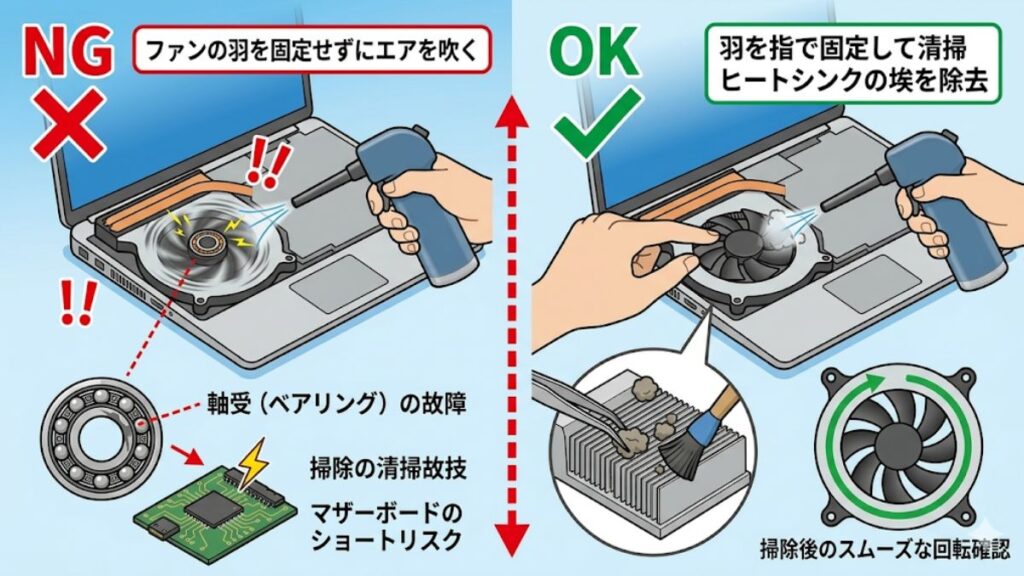 NG

ファンの羽を固定せずにエアを吹く

!!

!!

軸受（ベアリング）の故障

掃除の清掃故技

マザーボードのショートリスク

OK

羽を指で固定して清掃
ヒートシンクの埃を除去

掃除後のスムーズな回転確認